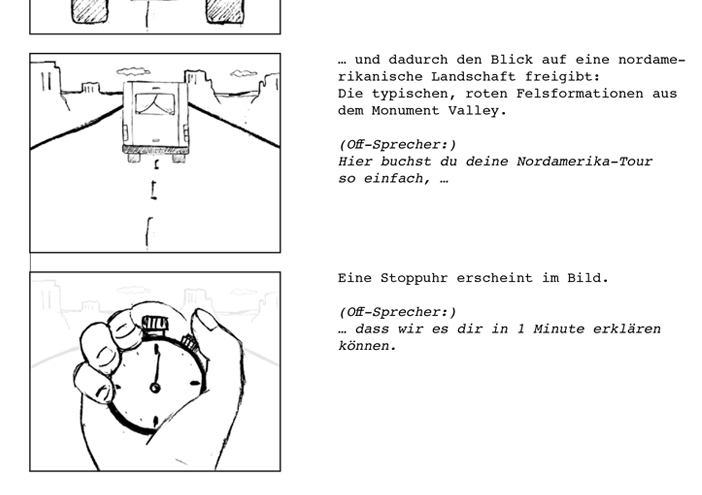 … und dadurch den Blick auf eine nordamerikanische Landschaft freigibt:
Die typischen, roten Felsformationen aus dem Monument Valley.

(Off-Sprecher:)
Hier buchst du deine Nordamerika-Tour so einfach, …

Eine Stoppuhr erscheint im Bild.

(Off-Sprecher:)
… dass wir es dir in 1 Minute erklären können.